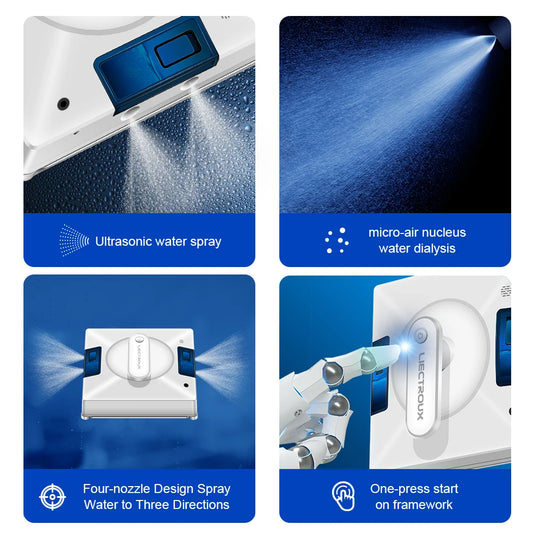 Ultrasonic water spray

micro-air nucleus water dialysis

LIECTROUX

Four-nozzle Design Spray Water to Three Directions

LIECTROUX

One-press start on framework